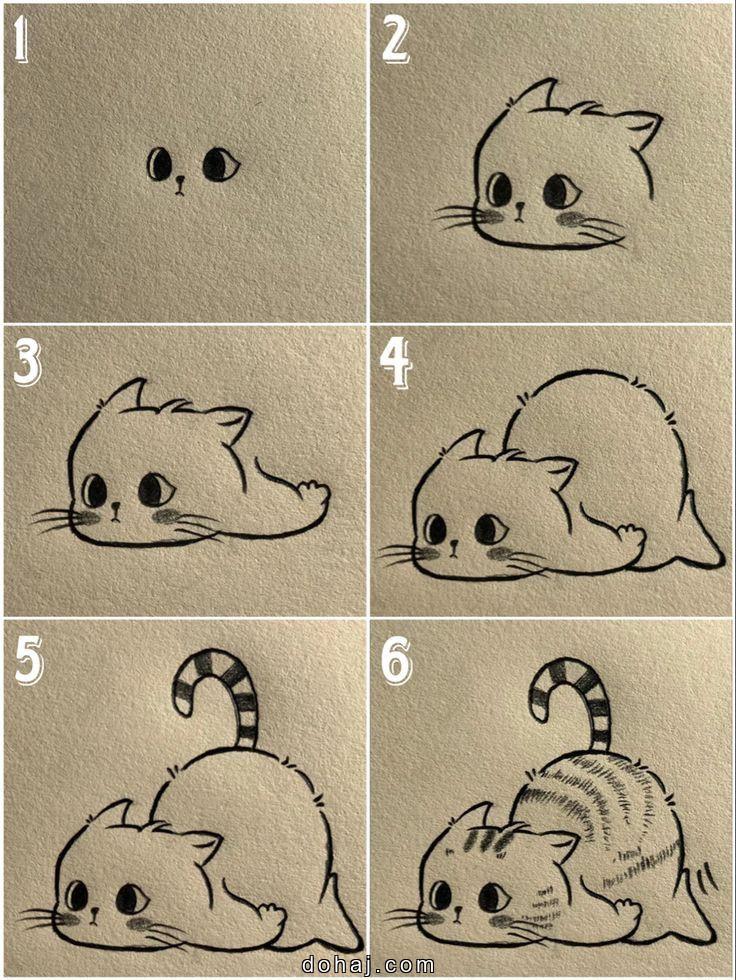 1
2
3
4
5
6
dohaj.com