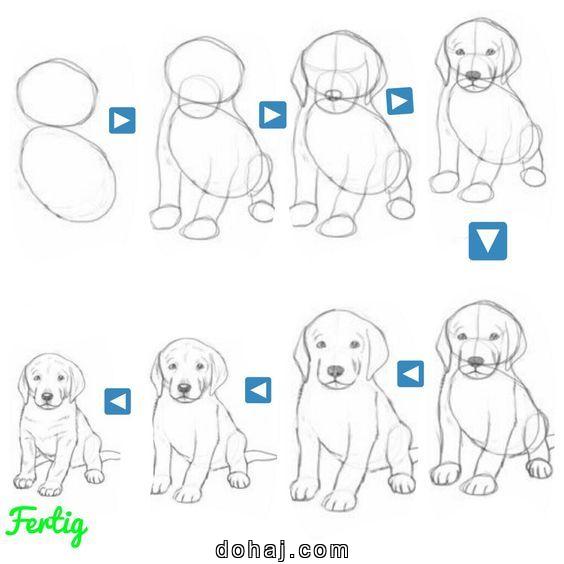 Fertig

dohaj.com