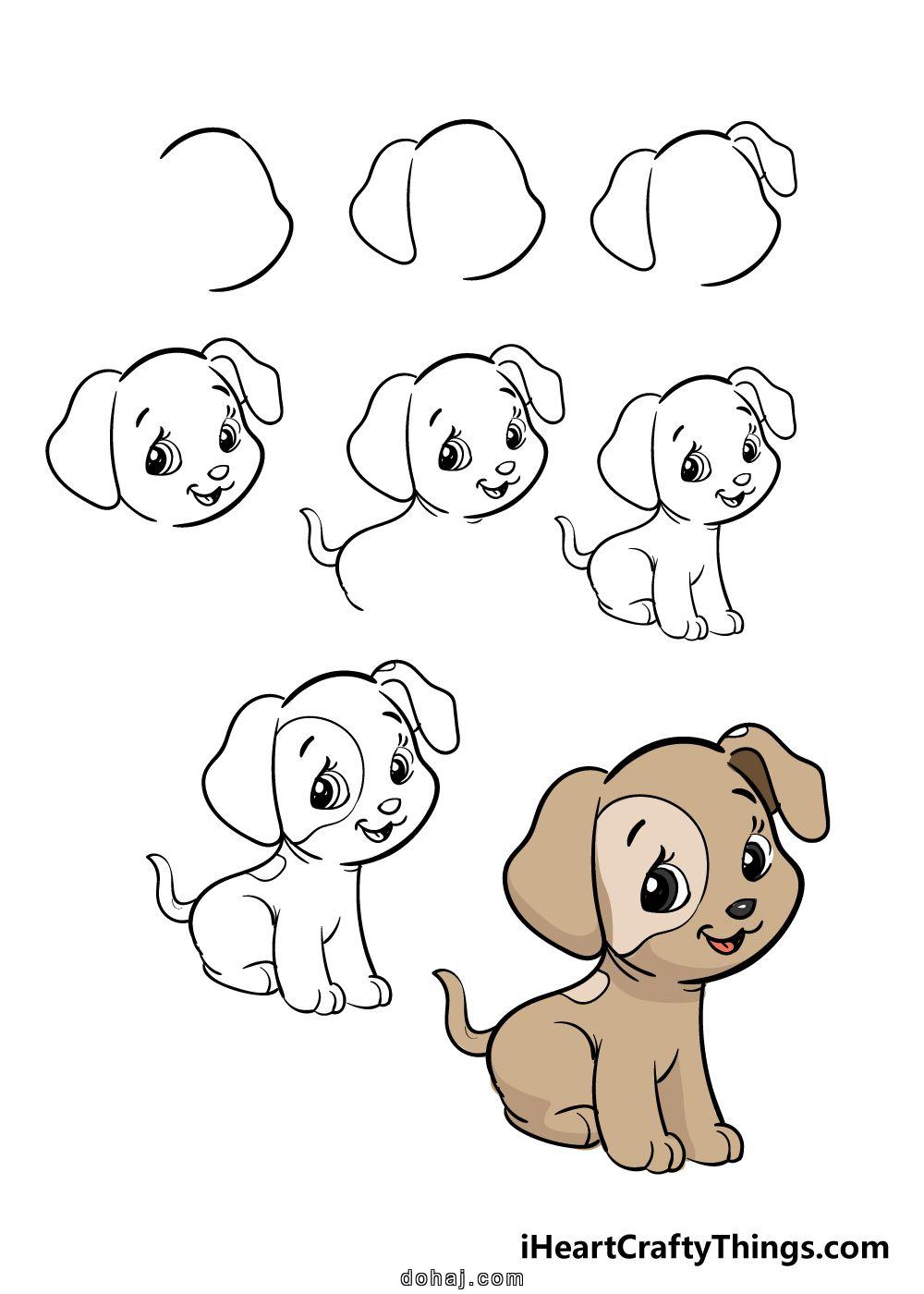 iHeartCraftyThings.com

dohaj.com