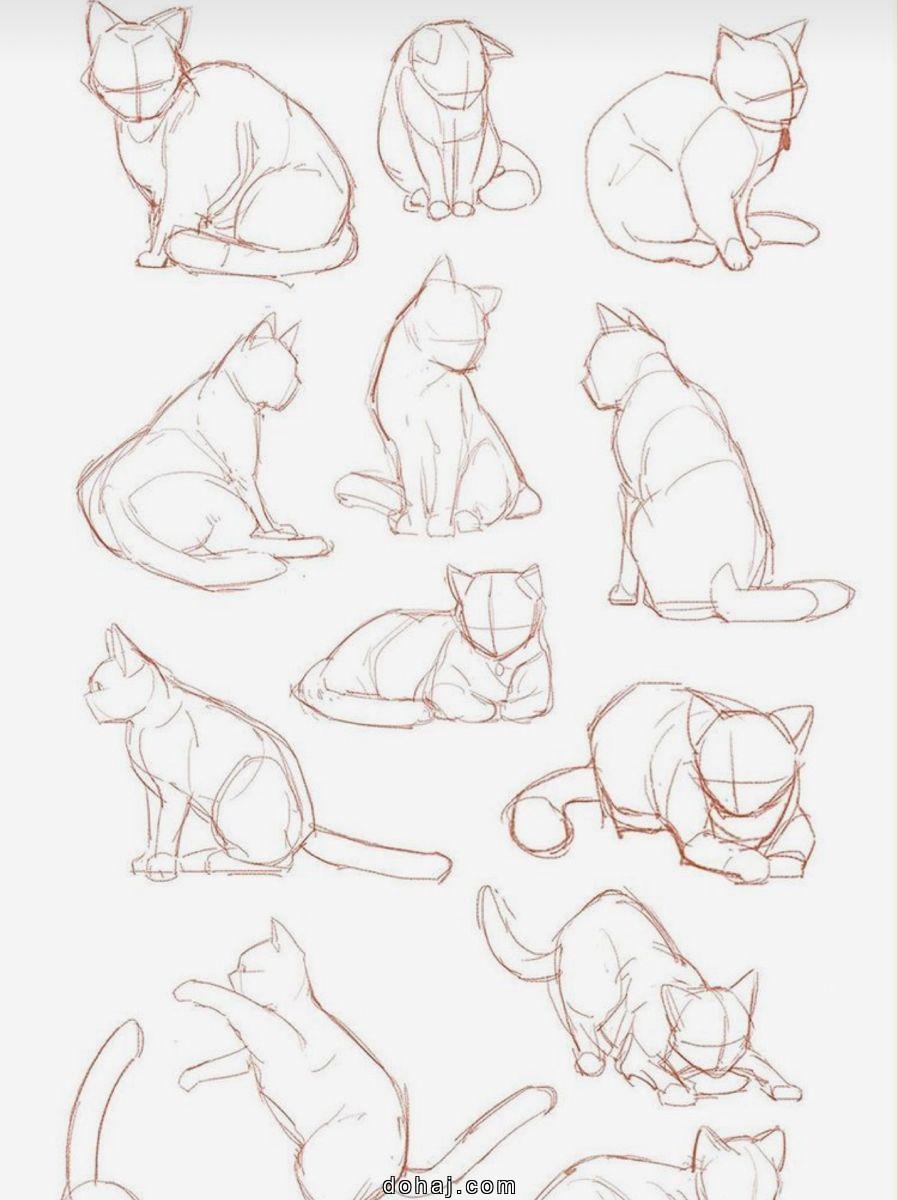 dohaj.com